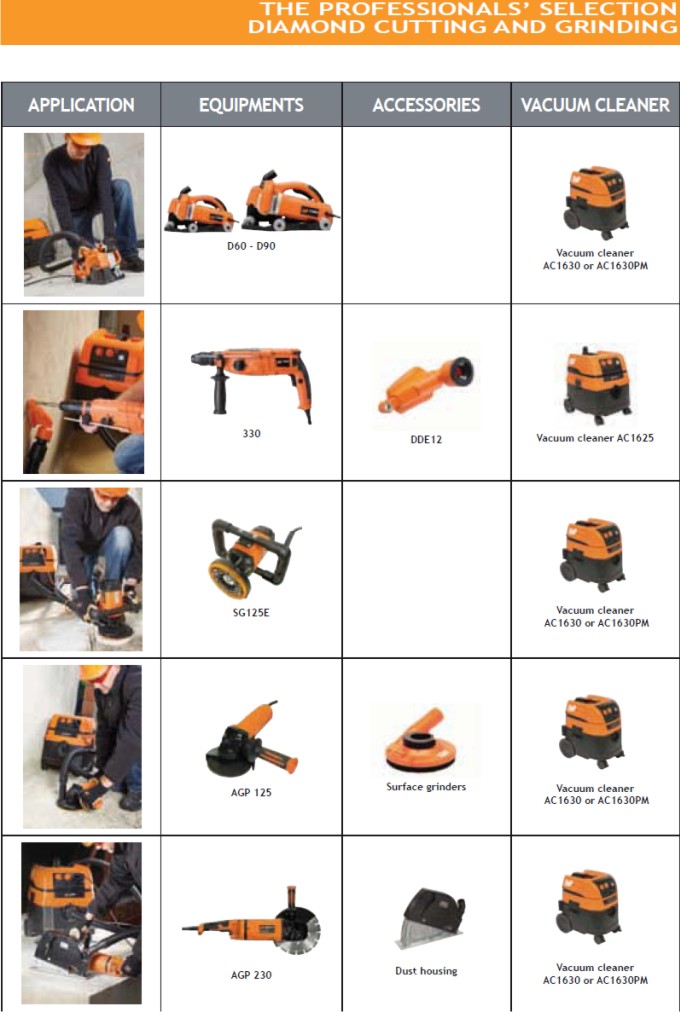 THE PROFESSIONALS' SELECTION
DIAMOND CUTTING AND GRINDING

| APPLICATION | EQUIPMENTS | ACCESSORIES | VACUUM CLEANER |
|---|---|---|---|
| | D60 - D90 | | Vacuum cleaner AC1630 or AC1630PM |
| | 330 | DDE12 | Vacuum cleaner AC1625 |
| | SG125E | | Vacuum cleaner AC1630 or AC1630PM |
| | AGP 125 | Surface grinders | Vacuum cleaner AC1630 or AC1630PM |
| | AGP 230 | Dust housing | Vacuum cleaner AC1630 or AC1630PM |